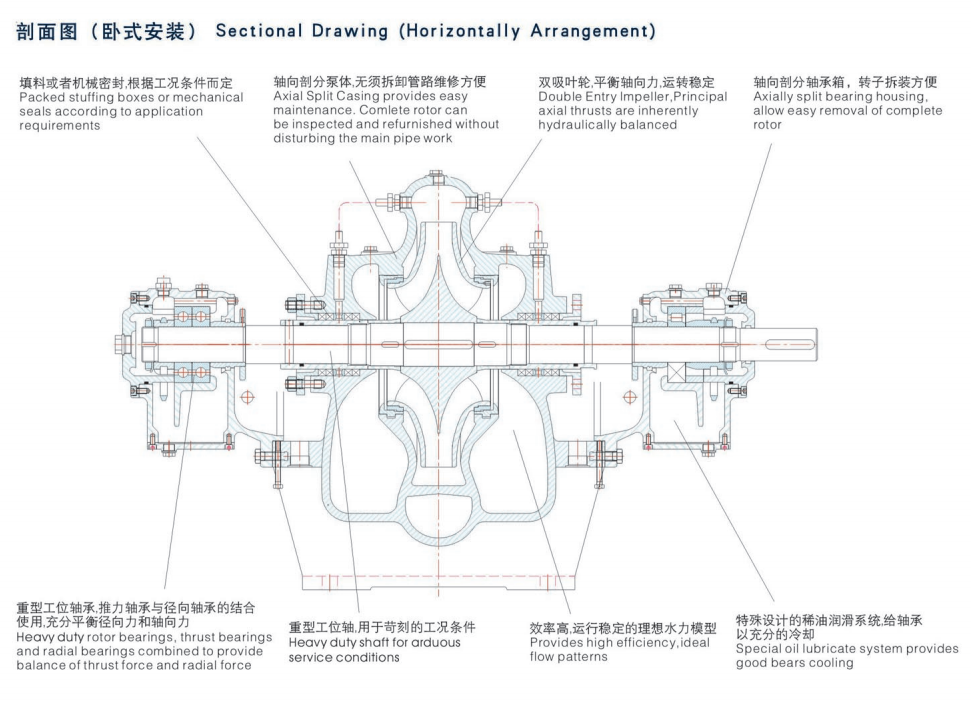 剖面图（卧式安装） Sectional Drawing (Horizontally Arrangement)

填料或者机械密封,根据工况条件而定
Packed stuffing boxes or mechanical seals according to application requirements

轴向剖分泵体,无须拆卸管路维修方便
Axial Split Casing provides easy maintenance. Comlete rotor can be inspected and refurnished without disturbing the main pipe work

双吸叶轮,平衡轴向力,运转稳定
Double Entry Impeller,Principal axial thrusts are inherently hydraulically balanced

轴向剖分轴承箱，转子拆装方便
Axially split bearing housing, allow easy removal of complete rotor

重型工位轴承,推力轴承与径向轴承的结合使用,充分平衡径向力和轴向力
Heavy duty rotor bearings, thrust bearings and radial bearings combined to provide balance of thrust force and radial force

重型工位轴,用于苛刻的工况条件
Heavy duty shaft for arduous service conditions

效率高,运行稳定的理想水力模型
Provides high efficiency,ideal flow patterns

特殊设计的稀油润滑系统,给轴承以充分的冷却
Special oil lubricate system provides good bears cooling