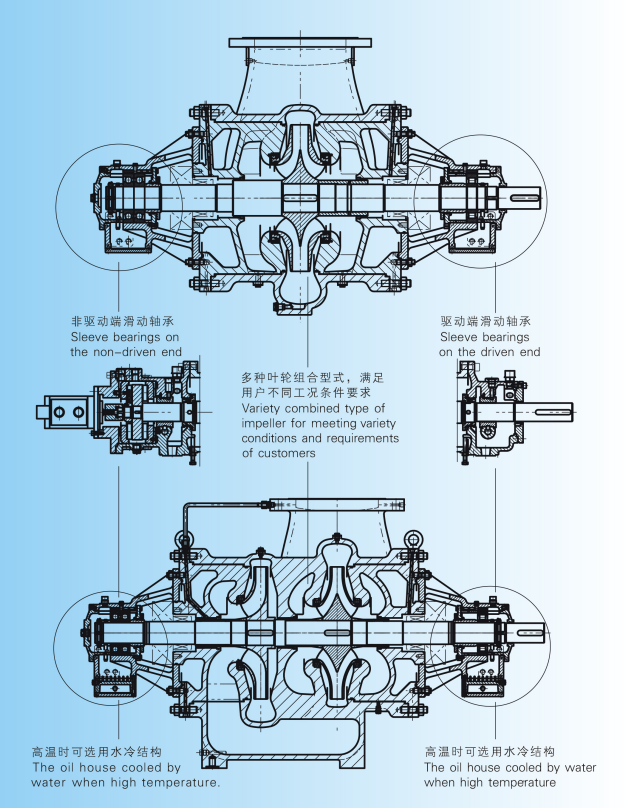 非驱动端滑动轴承
Sleeve bearings on the non-driven end

驱动端滑动轴承
Sleeve bearings on the driven end

多种叶轮组合型式，满足用户不同工况条件要求
Variety combined type of impeller for meeting variety conditions and requirements of customers

高温时可选用水冷结构
The oil house cooled by water when high temperature.

高温时可选用水冷结构
The oil house cooled by water when high temperature